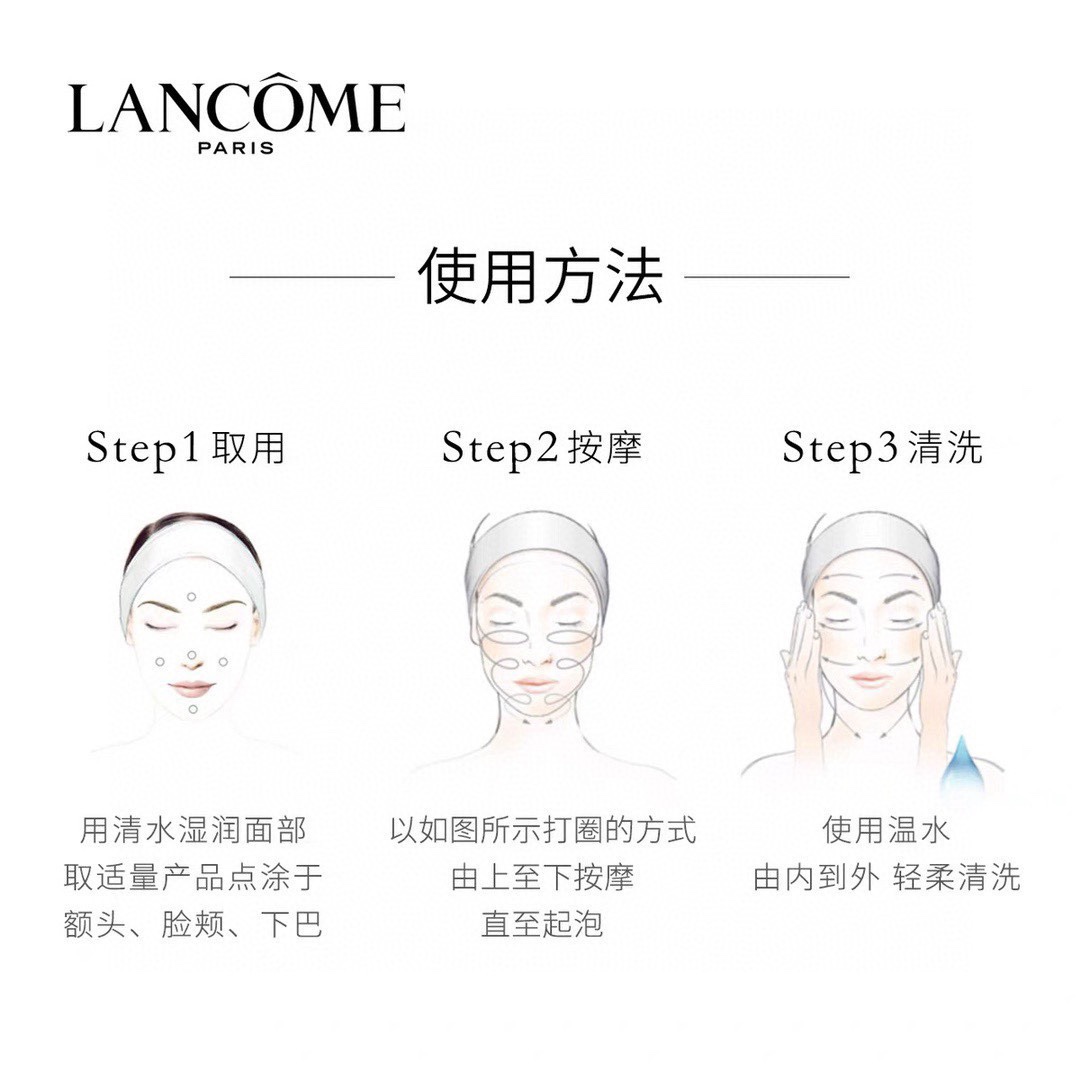 LANCÔME
PARIS

使用方法

Step1 取用

用清水湿润面部
取适量产品点涂于
额头、脸颊、下巴

Step2 按摩

以如图所示打圈的方式
由上至下按摩
直至起泡

Step3 清洗

使用温水
由内到外 轻柔清洗