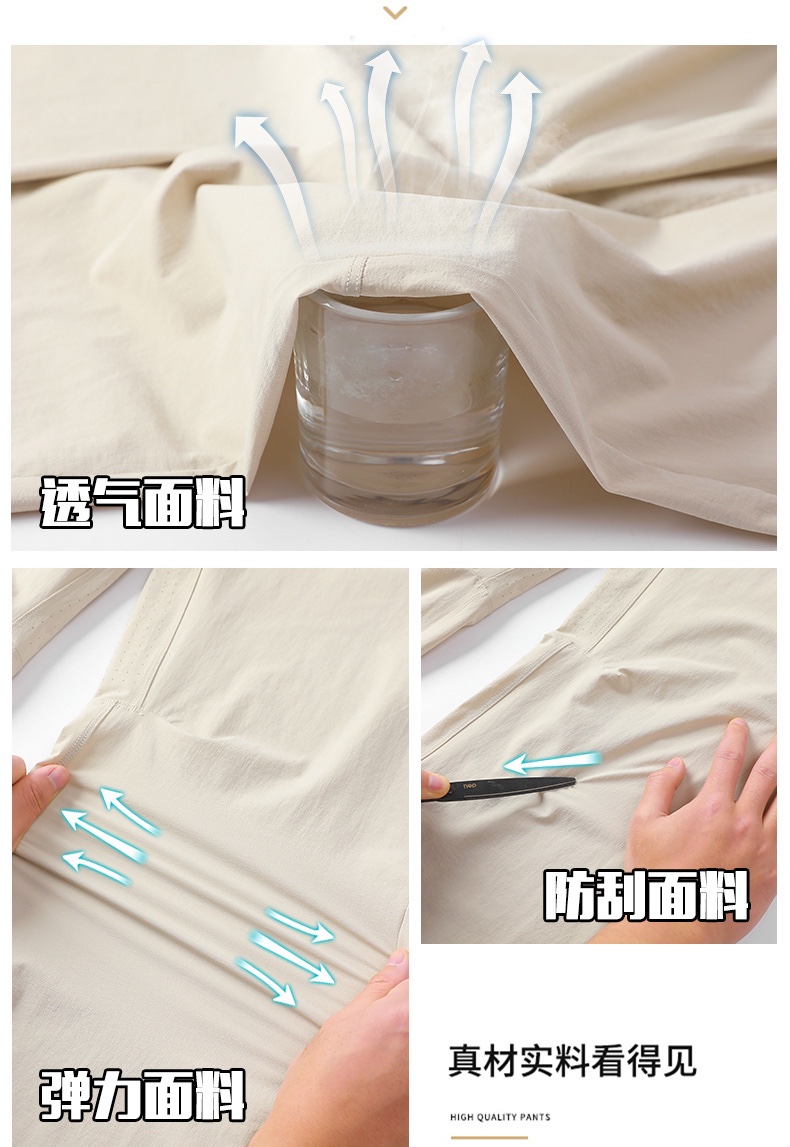 透气面料

弹力面料

防刮面料

真材实料看得见

HIGH QUALITY PANTS