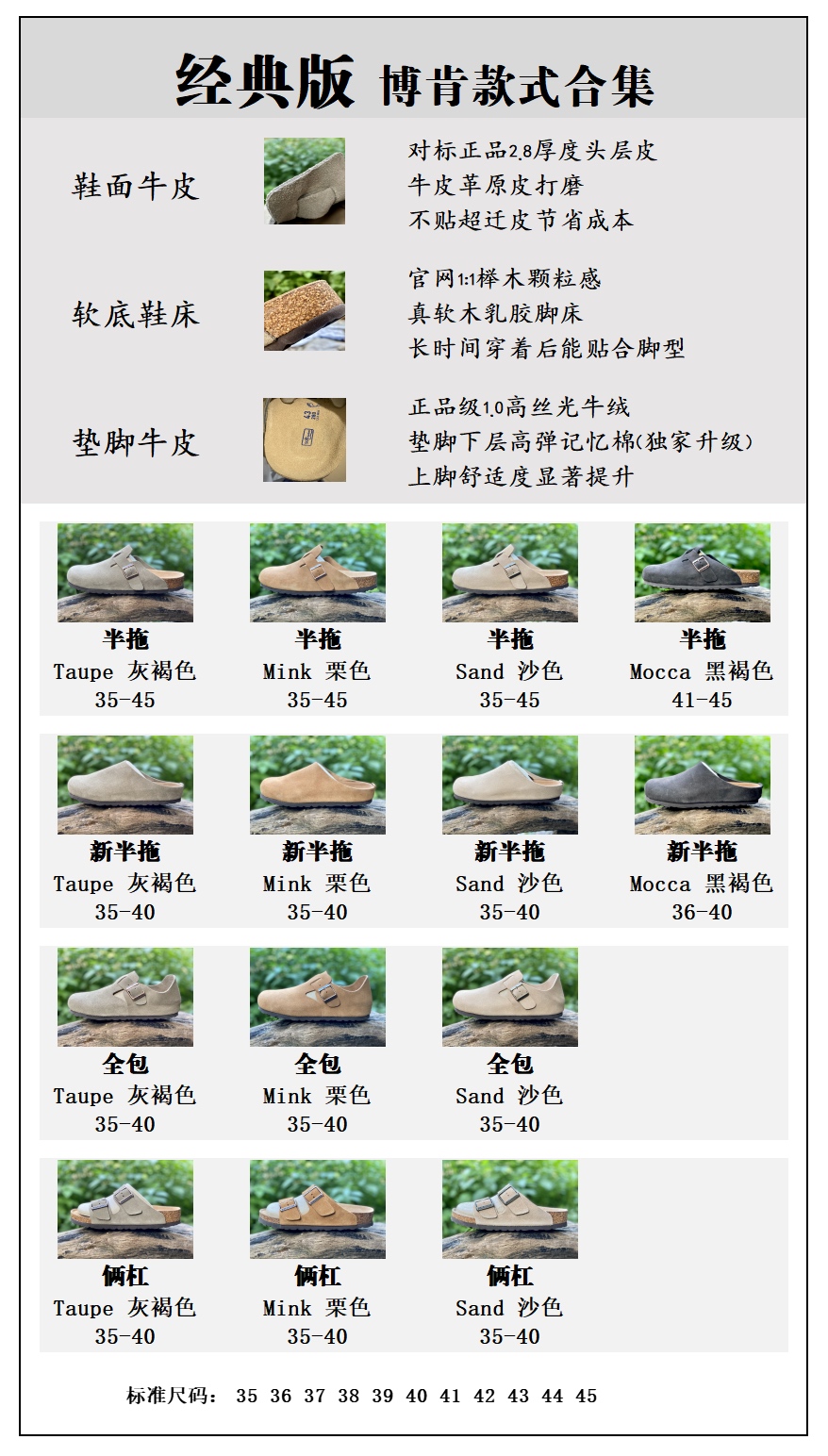 经典版 博肯款式合集

鞋面牛皮

对标正品2.8厚度头层皮
牛皮革原皮打磨
不贴超迁皮节省成本

软底鞋床

官网1:1榉木颗粒感
真软木乳胶脚床
长时间穿着后能贴合脚型

垫脚牛皮

正品级1.0高丝光牛绒
垫脚下层高弹记忆棉(独家升级)
上脚舒适度显著提升

半拖
Taupe 灰褐色
35-45

半拖
Mink 栗色
35-45

半拖
Sand 沙色
35-45

半拖
Mocca 黑褐色
41-45

新半拖
Taupe 灰褐色
35-40

新半拖
Mink 栗色
35-40

新半拖
Sand 沙色
35-40

新半拖
Mocca 黑褐色
36-40

全包
Taupe 灰褐色
35-40

全包
Mink 栗色
35-40

全包
Sand 沙色
35-40

俩杠
Taupe 灰褐色
35-40

俩杠
Mink 栗色
35-40

俩杠
Sand 沙色
35-40

标准尺码: 35 36 37 38 39 40 41 42 43 44 45