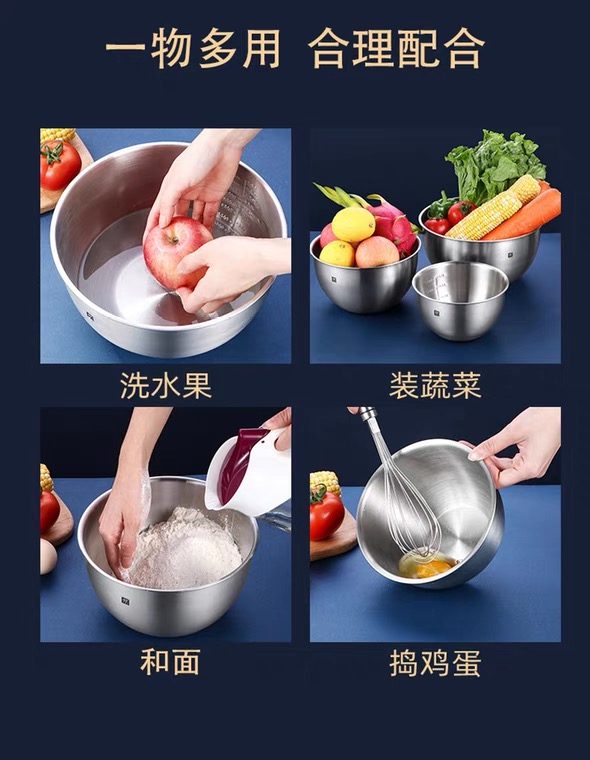 一物多用 合理配合

洗水果

装蔬菜

和面

捣鸡蛋