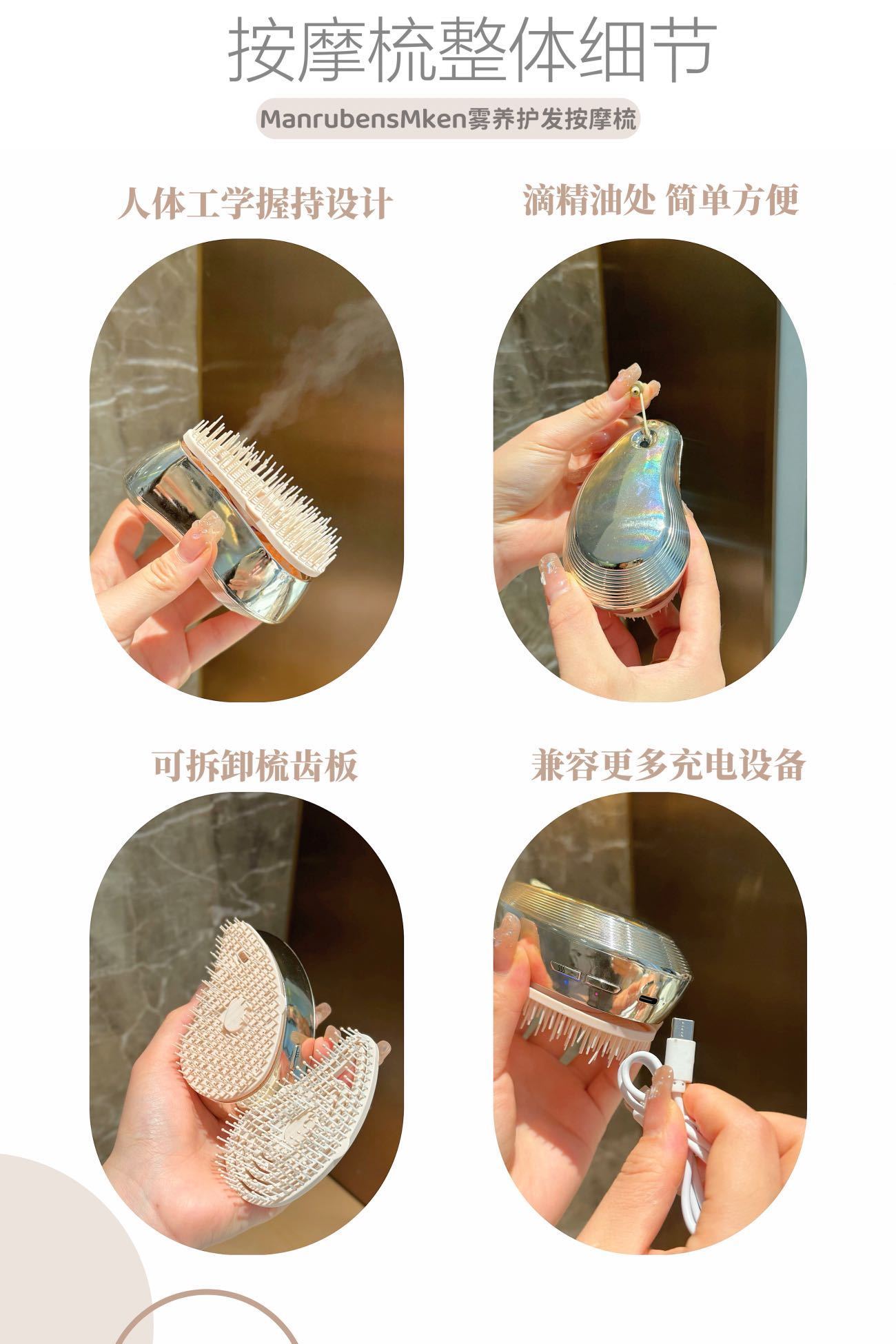 按摩梳整体细节

ManrubensMken雾养护发按摩梳

人体工学握持设计

滴精油处 简单方便

可拆卸梳齿板

兼容更多充电设备