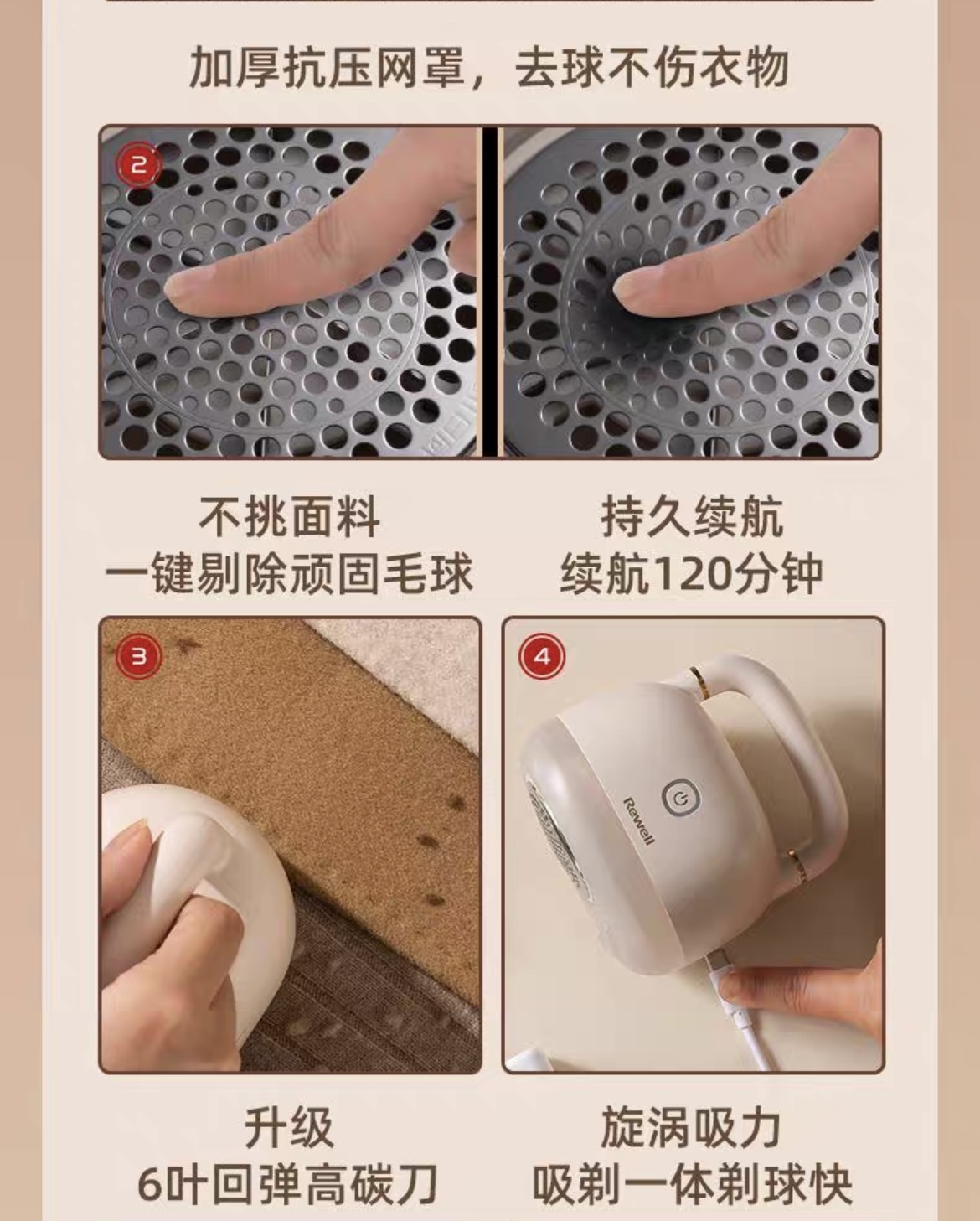 加厚抗压网罩，去球不伤衣物

2

不挑面料
一键剔除顽固毛球

持久续航
续航120分钟

3

4

Rewell

升级
6叶回弹高碳刀

旋涡吸力
吸剃一体剃球快