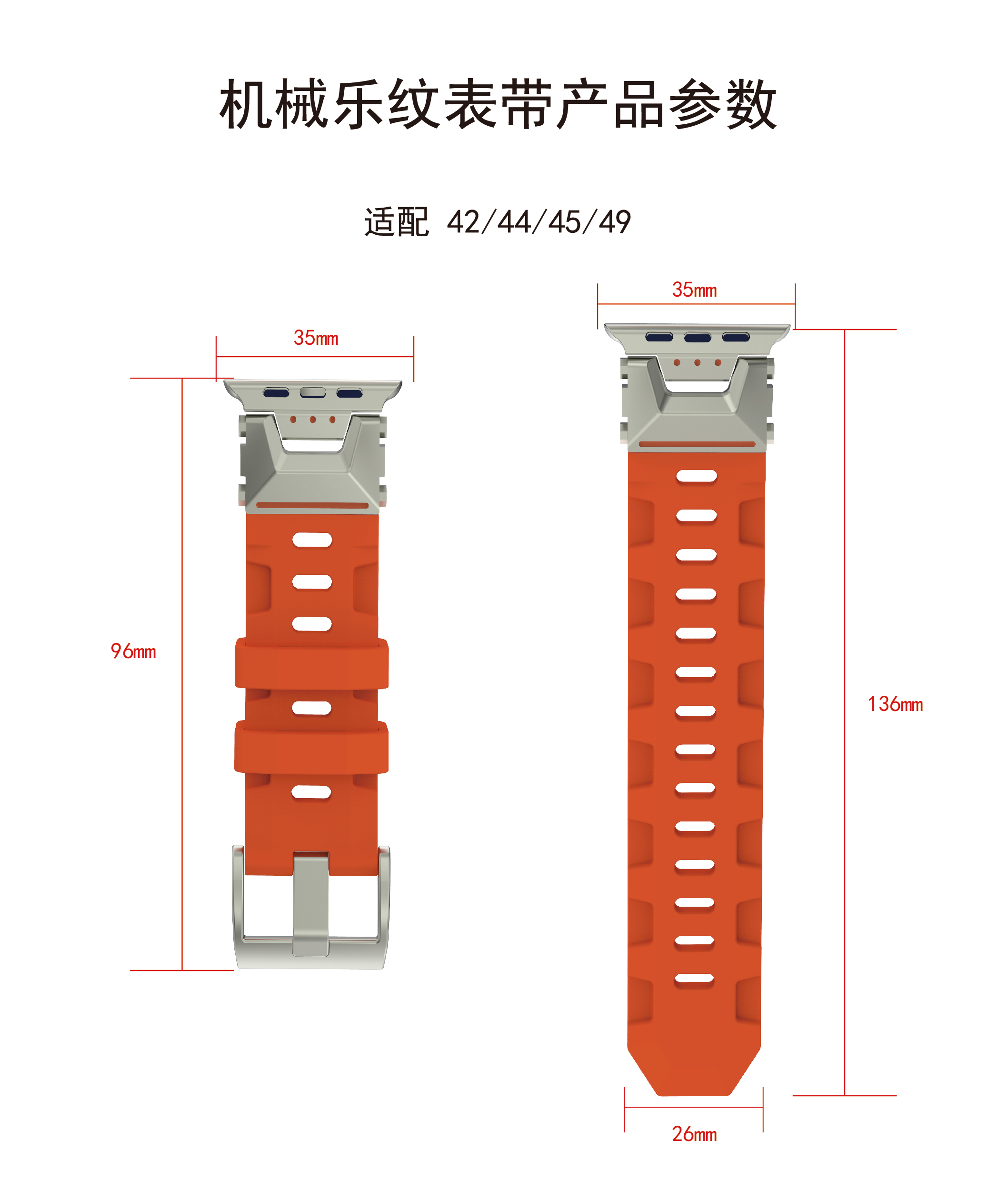 机械乐纹表带产品参数

适配 42/44/45/49

35mm

96mm

35mm

136mm

26mm